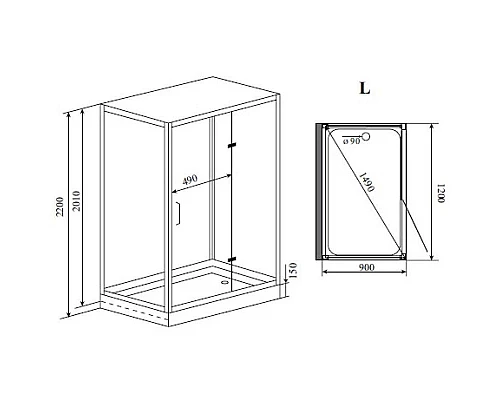 2200
2010
490
150
L
ø 90
1490
1200
900