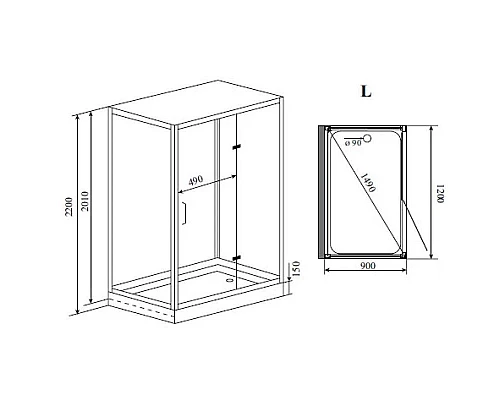 2200
2010
490
150
L
ø 90
1490
1200
900