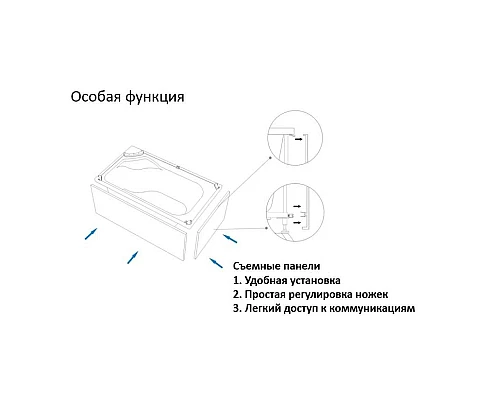 Особая функция

Съемные панели
1. Удобная установка
2. Простая регулировка ножек
3. Легкий доступ к коммуникациям