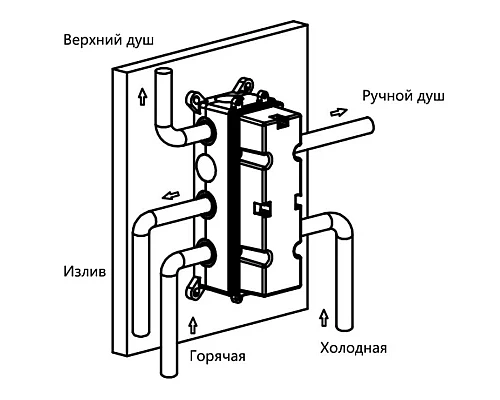 Верхний душ

Ручной душ

Излив

Горячая

Холодная