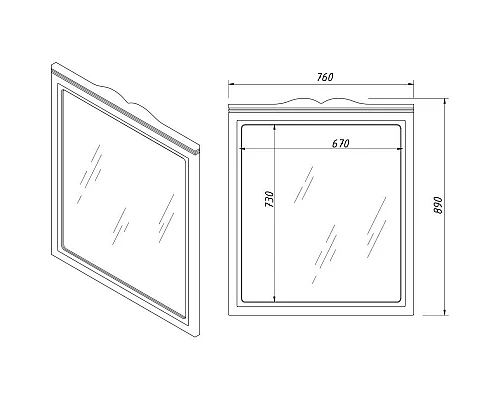 760
670
730
890