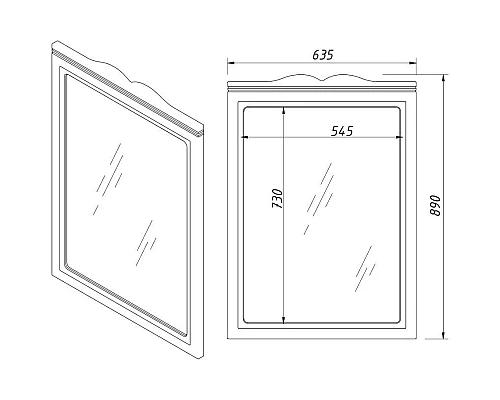 635
545
730
890