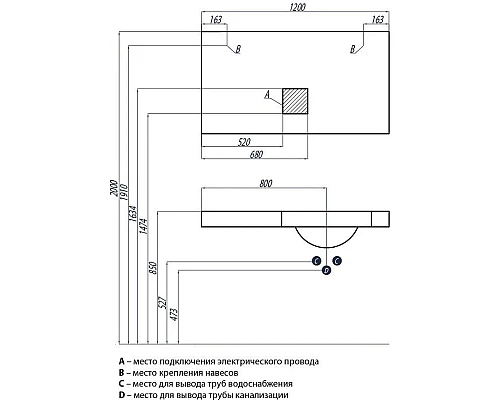 1200
163
163
B
B
A
520
680
800
2000
1910
1634
1474
850
527
473
C
C
D

A – место подключения электрического провода
B – место крепления навесов
C – место для вывода труб водоснабжения
D – место для вывода трубы канализации