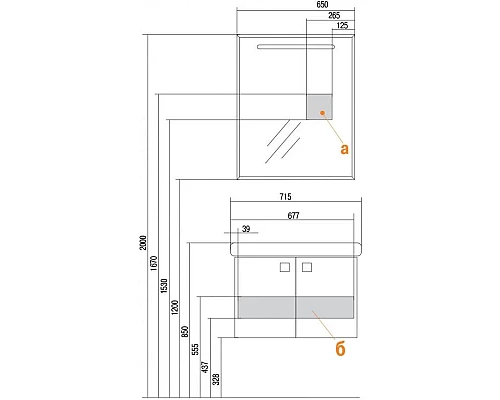 650
265
125
а
715
677
39
2000
1670
1530
1200
850
555
437
328
б