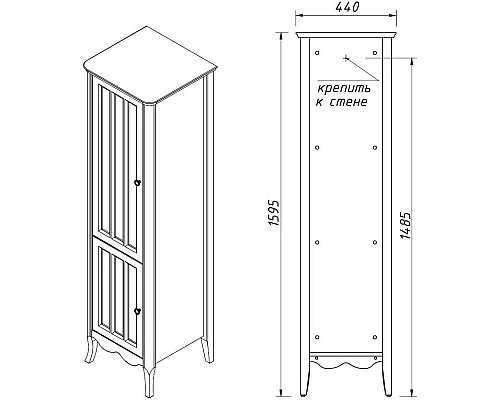 440

крепить к стене

1595

1485