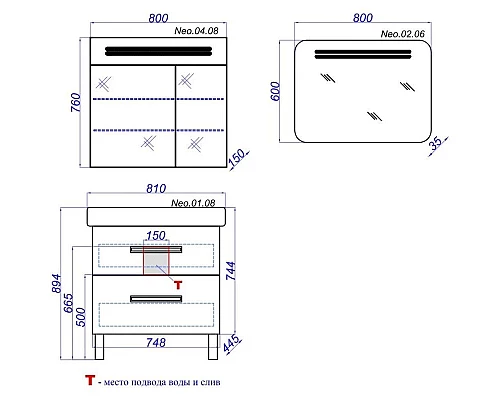 800
Neo.04.08
760
150

800
Neo.02.06
600
35

810
Neo.01.08
150
T
894
665
500
744
748
445

T - место подвода воды и слив