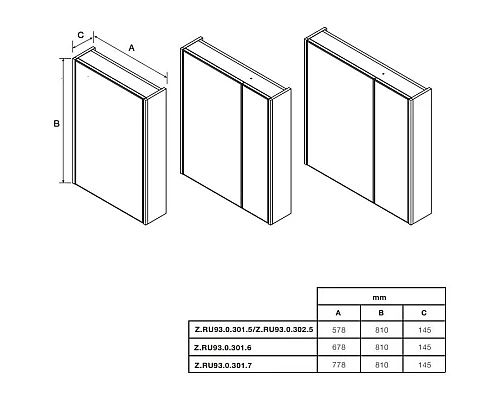 C
A
B

| | mm | | |
|---|---|---|---|
| | A | B | C |
| Z.RU93.0.301.5/Z.RU93.0.302.5 | 578 | 810 | 145 |
| Z.RU93.0.301.6 | 678 | 810 | 145 |
| Z.RU93.0.301.7 | 778 | 810 | 145 |