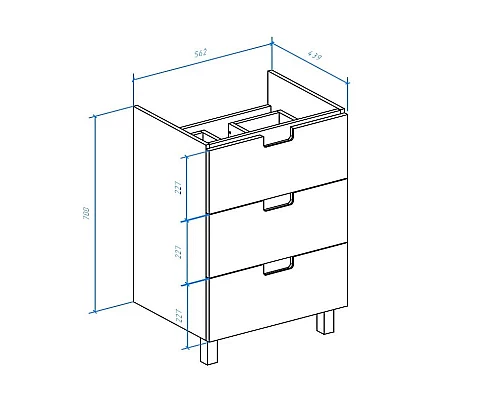 562
439
700
227
227
227