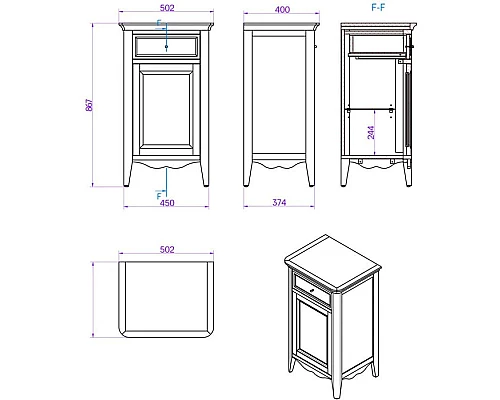 502
F
867
F
450
400
374
F-F
244
502