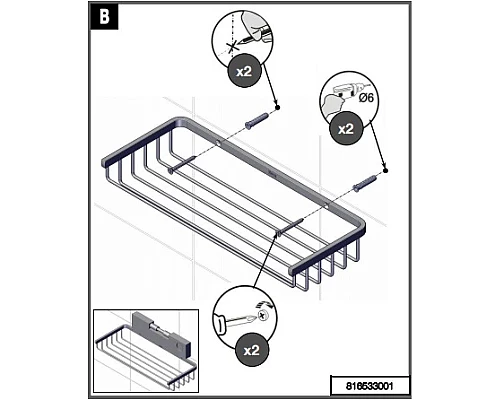 B

x2

Ø6

x2

x2

816533001