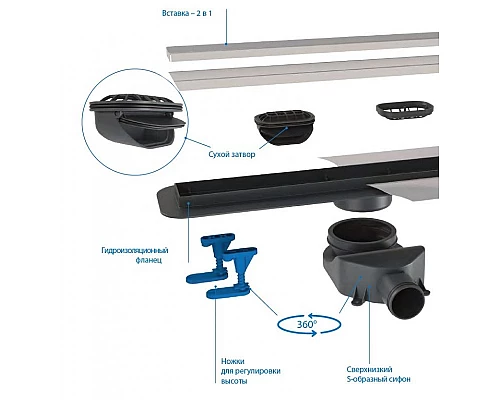 Вставка – 2 в 1

Сухой затвор

Гидроизоляционный фланец

360°

Ножки для регулировки высоты

Сверхнизкий S-образный сифон