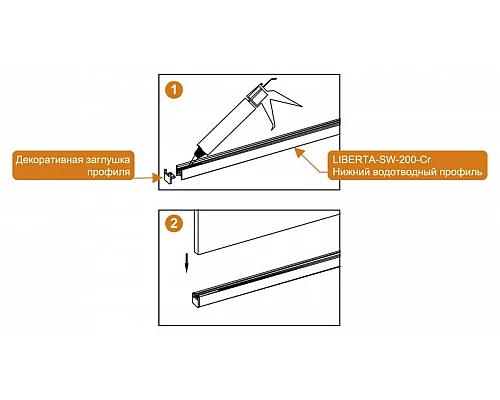 1

Декоративная заглушка профиля

LIBERTA-SW-200-Cr
Нижний водотводный профиль

2