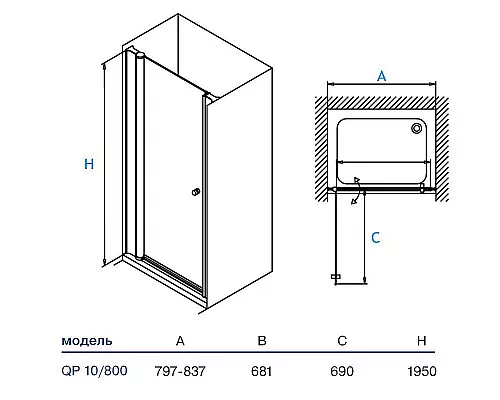 H

A

C

| модель | A | B | C | H |
|---|---|---|---|---|
| QP 10/800 | 797-837 | 681 | 690 | 1950 |