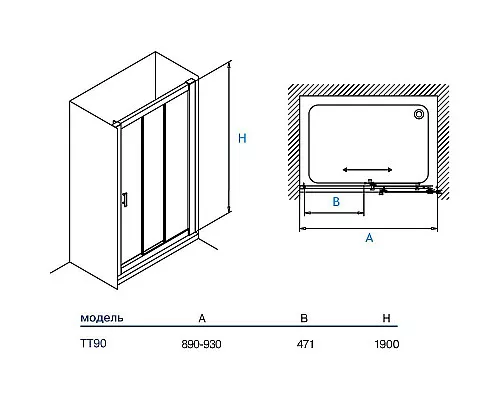 H

B

A

| модель | A | B | H |
|---|---|---|---|
| TT90 | 890-930 | 471 | 1900 |