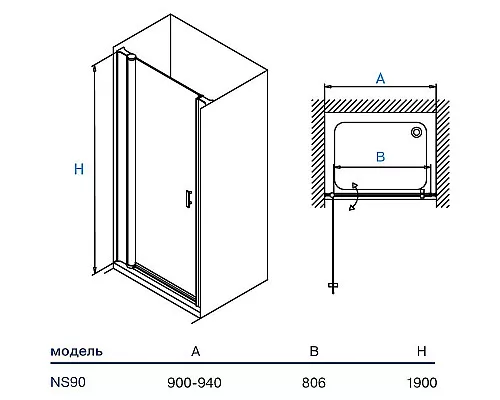 H

A

B

| модель | A | B | H |
|---|---|---|---|
| NS90 | 900-940 | 806 | 1900 |