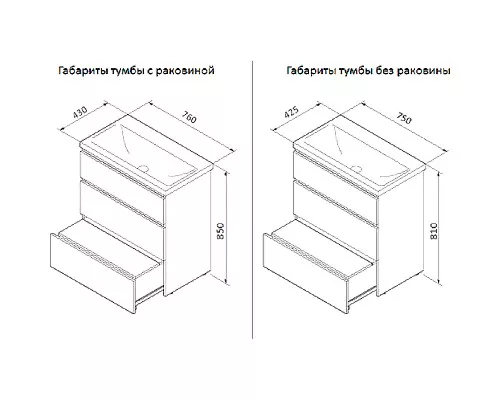 Габариты тумбы с раковиной

430

760

850

Габариты тумбы без раковины

425

750

810