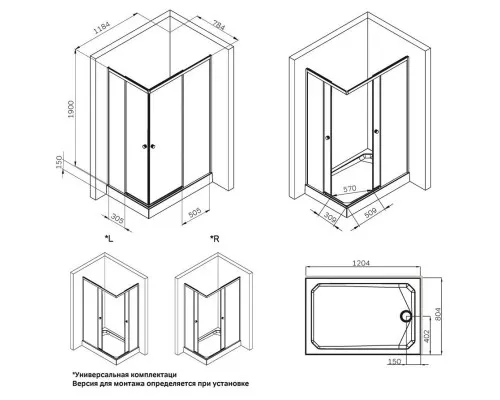 1184
784
1900
150
305
505
570
309
509
*L
*R
1204
804
402
150
*Универсальная комплектаци
Версия для монтажа определяется при установке