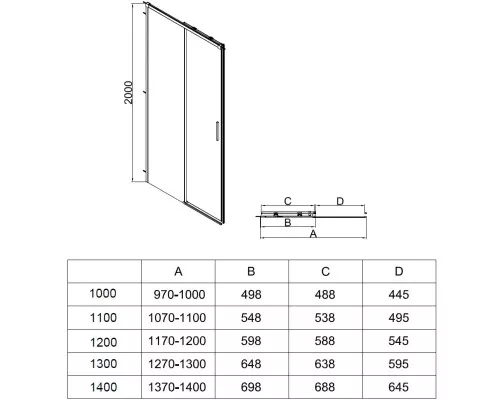 2000

C D

B

A

|  | A | B | C | D |
|---|---|---|---|---|
| 1000 | 970-1000 | 498 | 488 | 445 |
| 1100 | 1070-1100 | 548 | 538 | 495 |
| 1200 | 1170-1200 | 598 | 588 | 545 |
| 1300 | 1270-1300 | 648 | 638 | 595 |
| 1400 | 1370-1400 | 698 | 688 | 645 |