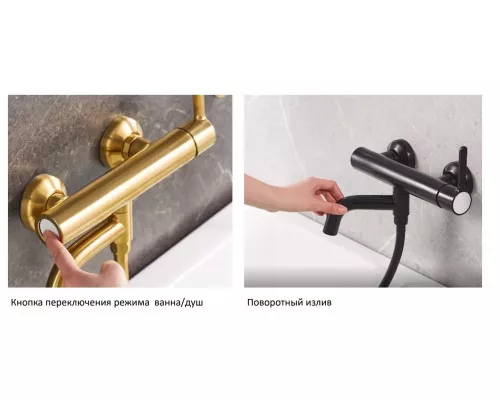 Кнопка переключения режима ванна/душ

Поворотный излив