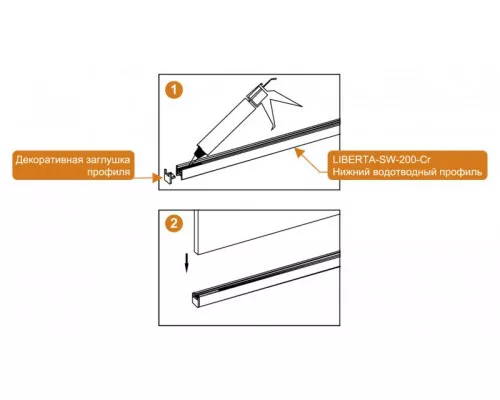 1

Декоративная заглушка профиля

LIBERTA-SW-200-Cr
Нижний водотводный профиль

2