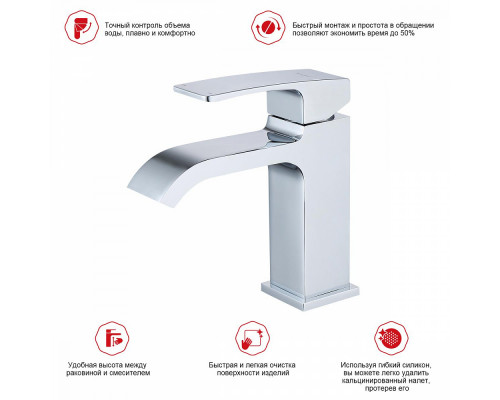 Точный контроль объема воды, плавно и комфортно

Быстрый монтаж и простота в обращении позволяют экономить время до 50%

Удобная высота между раковиной и смесителем

Быстрая и легкая очистка поверхности изделий

Используя гибкий силикон, вы можете легко удалить кальцинированный налет, протерев его