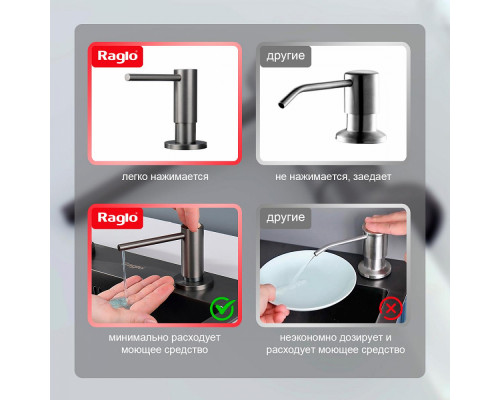 Raglo

легко нажимается

другие

не нажимается, заедает

Raglo

минимально расходует моющее средство

другие

неэкономно дозирует и расходует моющее средство