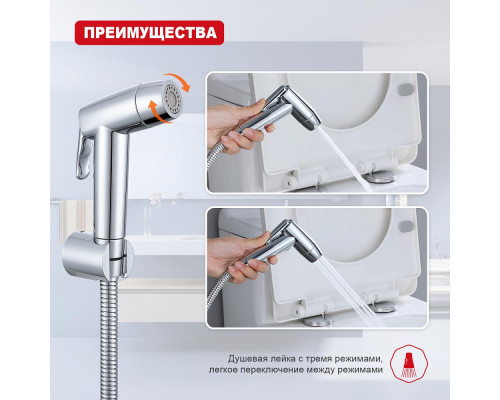 ПРЕИМУЩЕСТВА

Душевая лейка с тремя режимами, легкое переключение между режимами