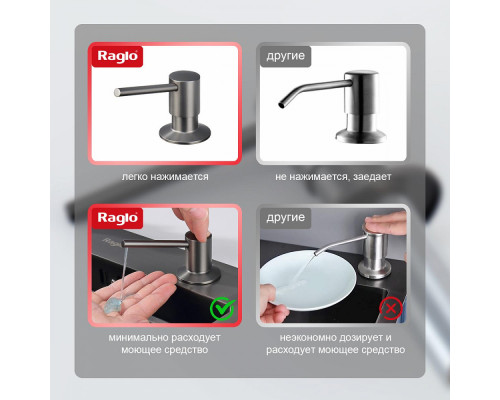 Raglo

другие

легко нажимается

не нажимается, заедает

Raglo

другие

минимально расходует моющее средство

неэкономно дозирует и расходует моющее средство