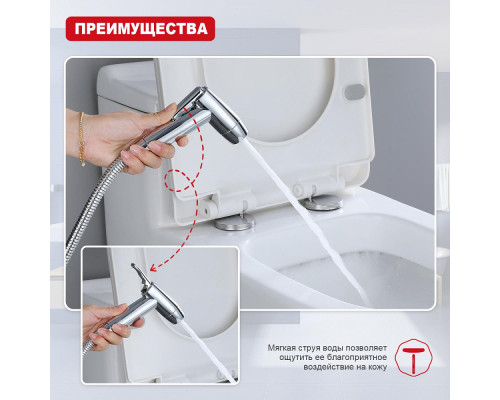 ПРЕИМУЩЕСТВА

Мягкая струя воды позволяет ощутить ее благоприятное воздействие на кожу