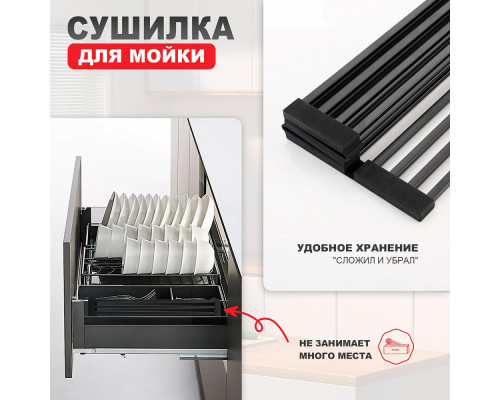 СУШИЛКА
ДЛЯ МОЙКИ

УДОБНОЕ ХРАНЕНИЕ
"СЛОЖИЛ И УБРАЛ"

НЕ ЗАНИМАЕТ
МНОГО МЕСТА