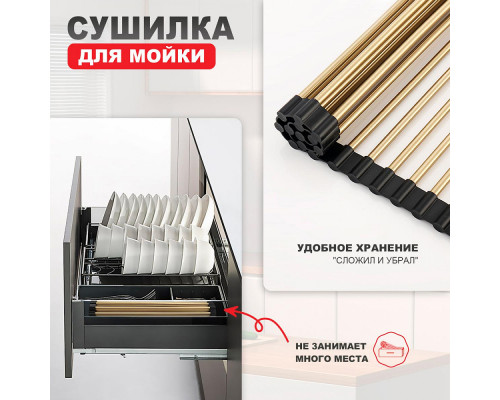 СУШИЛКА
ДЛЯ МОЙКИ

УДОБНОЕ ХРАНЕНИЕ
"СЛОЖИЛ И УБРАЛ"

НЕ ЗАНИМАЕТ
МНОГО МЕСТА