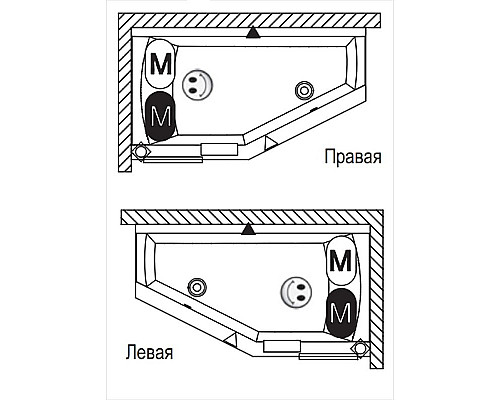 M
M
Правая
M
M
Левая