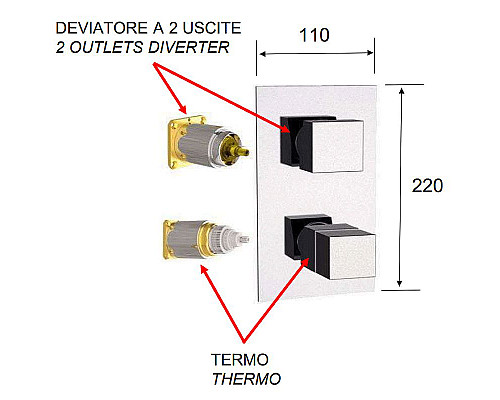 DEVIATORE A 2 USCITE
2 OUTLETS DIVERTER

110

220

TERMO
THERMO