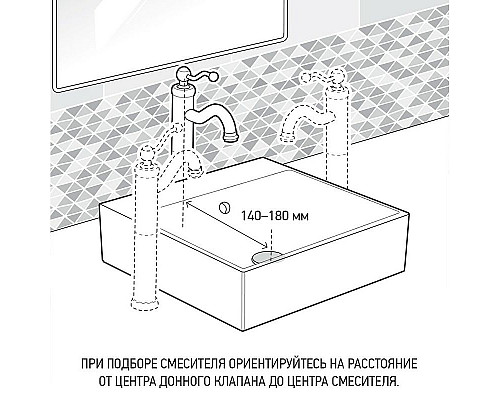 140–180 мм

ПРИ ПОДБОРЕ СМЕСИТЕЛЯ ОРИЕНТИРУЙТЕСЬ НА РАССТОЯНИЕ ОТ ЦЕНТРА ДОННОГО КЛАПАНА ДО ЦЕНТРА СМЕСИТЕЛЯ.