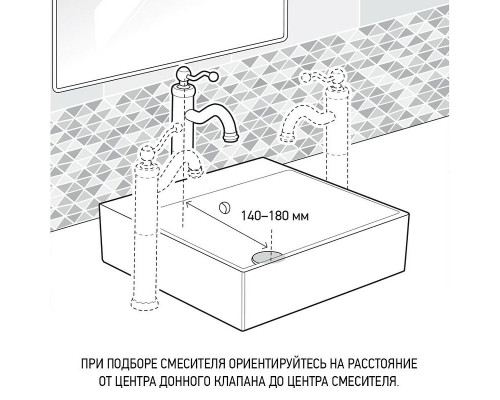 140–180 мм

ПРИ ПОДБОРЕ СМЕСИТЕЛЯ ОРИЕНТИРУЙТЕСЬ НА РАССТОЯНИЕ ОТ ЦЕНТРА ДОННОГО КЛАПАНА ДО ЦЕНТРА СМЕСИТЕЛЯ.