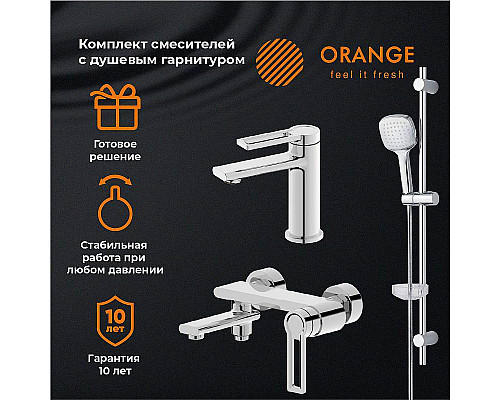 Комплект смесителей с душевым гарнитуром

ORANGE
feel it fresh

Готовое решение

Стабильная работа при любом давлении

10 лет

Гарантия 10 лет