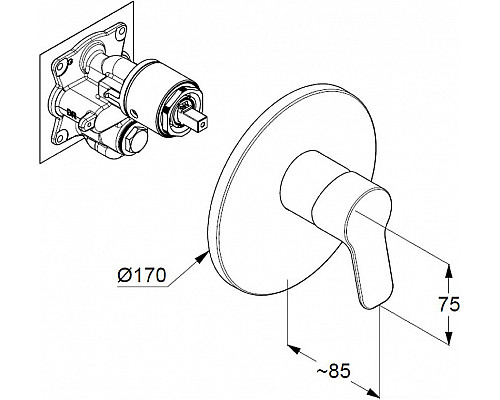 Ø170

75

~85