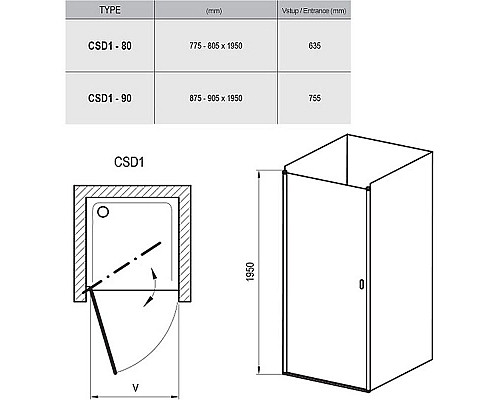 | TYPE | (mm) | Vstup / Entrance (mm) |
|---|---|---|
| CSD1 - 80 | 775 - 805 x 1950 | 635 |
| CSD1 - 90 | 875 - 905 x 1950 | 755 |

CSD1

V

1950