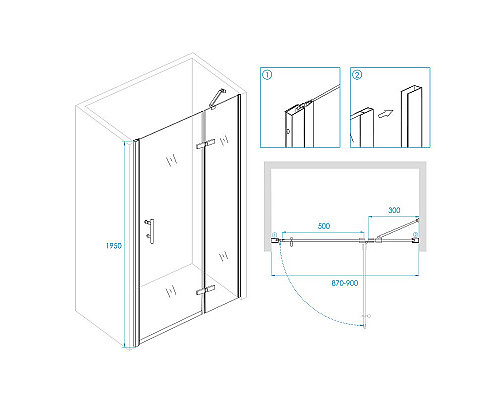 1950

①

②

300

500

①

②

870-900