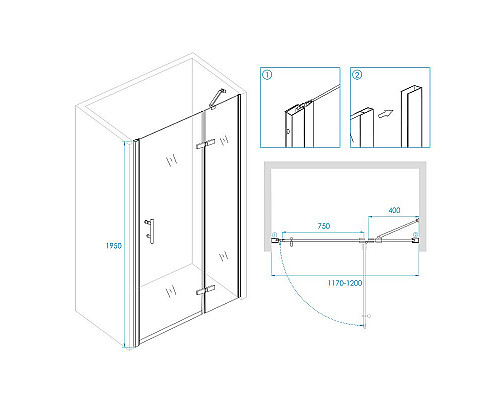 1950

①

②

400

750

①

②

1170-1200