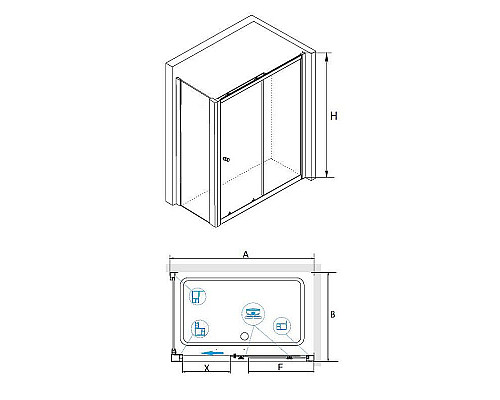 H

A

B

X

F