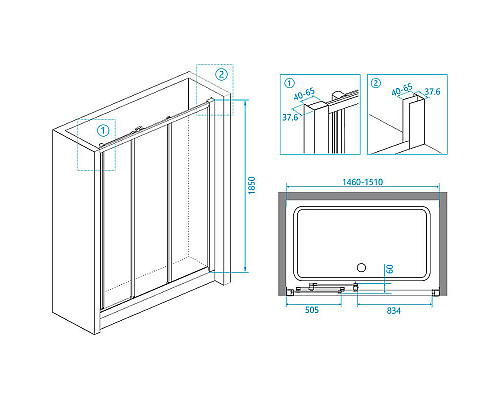 ②
①
1850
①
40-65
37.6
②
40-65
37.6
1460-1510
60
505
834