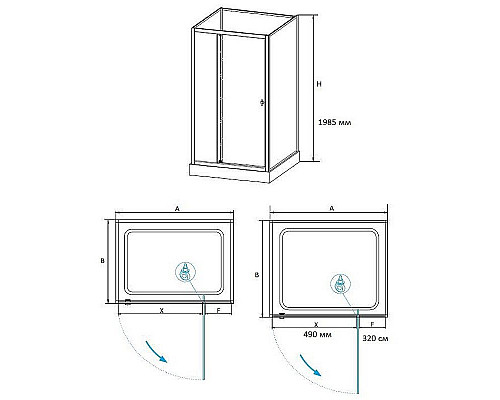 H

1985 мм

A

B

X

F

A

B

X

F

490 мм

320 см