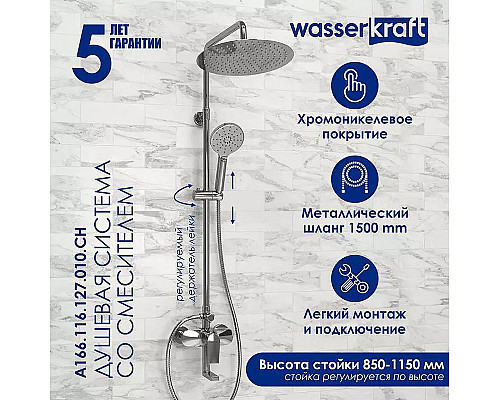 5 ЛЕТ ГАРАНТИИ

wasserkraft

A166.116.127.010.CH
ДУШЕВАЯ СИСТЕМА
СО СМЕСИТЕЛЕМ

регулируемый
держатель лейки

Хромоникелевое покрытие

Металлический шланг 1500 mm

Легкий монтаж и подключение

Высота стойки 850-1150 мм
стойка регулируется по высоте