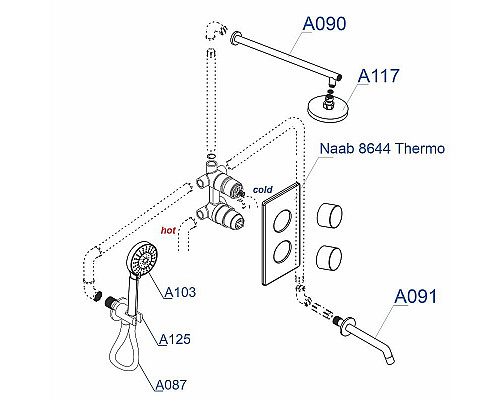 A090

A117

Naab 8644 Thermo

cold

hot

A103

A125

A087

A091