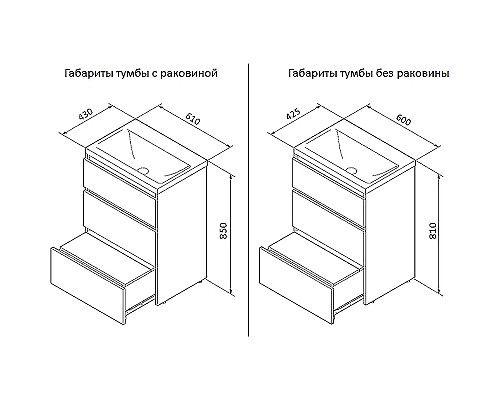 Габариты тумбы с раковиной

430

610

850

Габариты тумбы без раковины

425

600

810