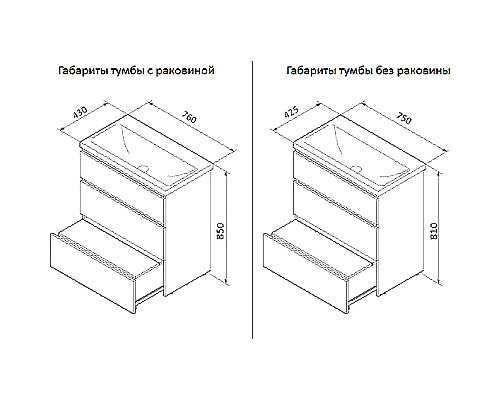 Габариты тумбы с раковиной

430
760
850

Габариты тумбы без раковины

425
750
810