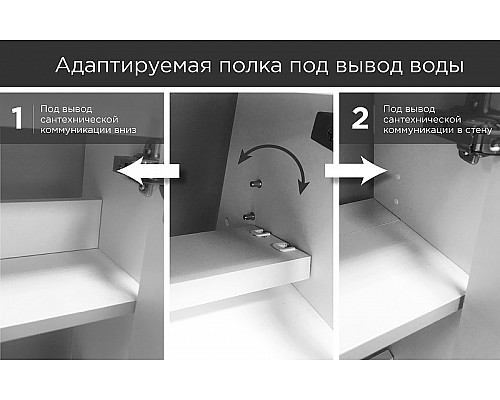 Адаптируемая полка под вывод воды

1 Под вывод сантехнической коммуникации вниз

2 Под вывод сантехнической коммуникации в стену