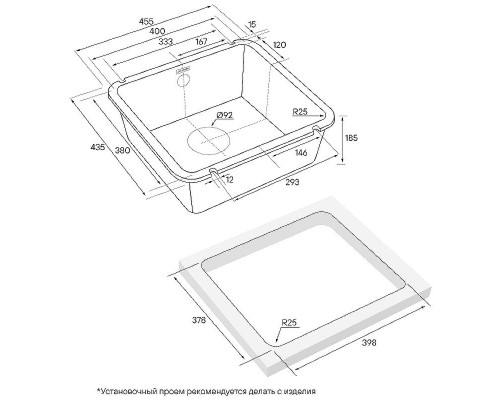 455
400
333
167
15
120
R25
Ø92
185
435
380
146
12
293
378
R25
398
*Установочный проем рекомендуется делать с изделия