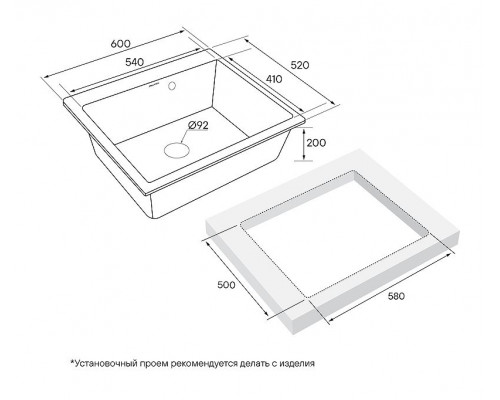 600
540
520
410
Ø92
200
500
580

*Установочный проем рекомендуется делать с изделия